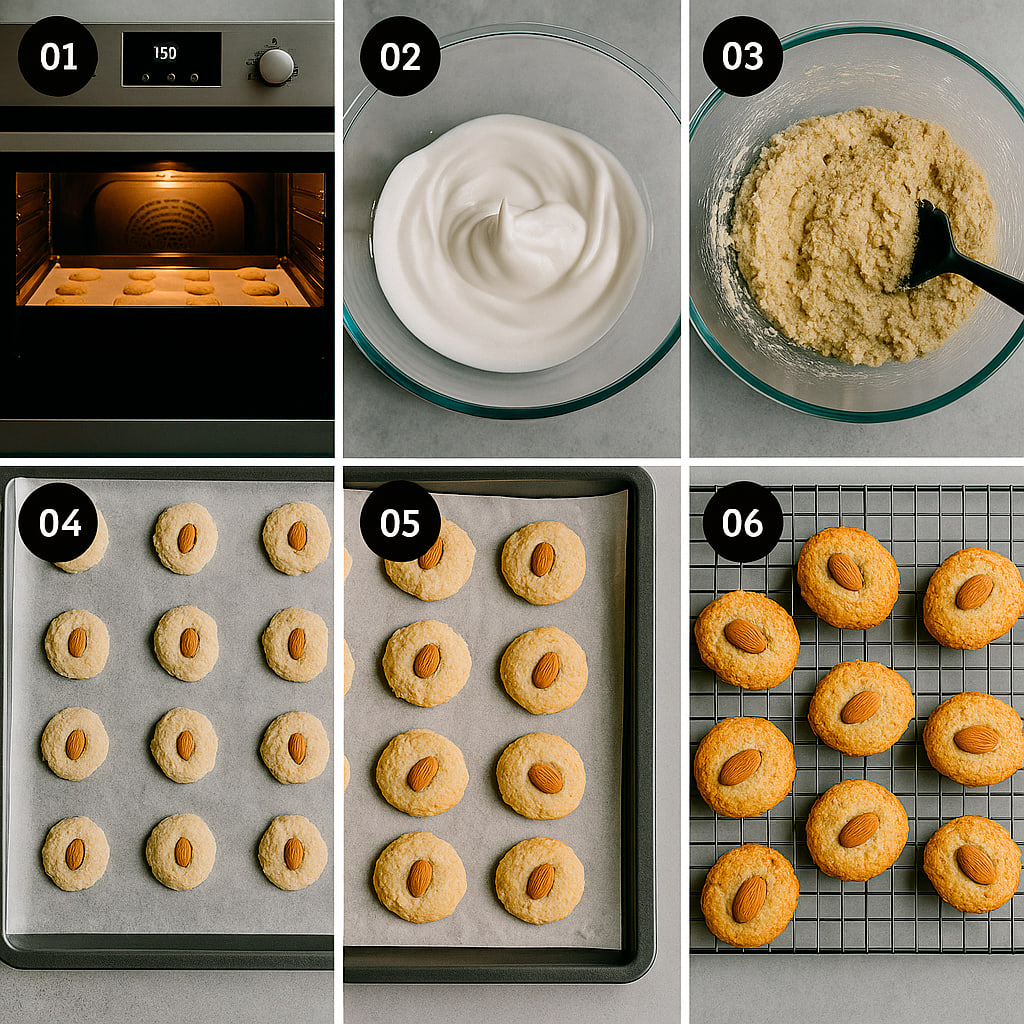 01

150

02

03

04

05

06